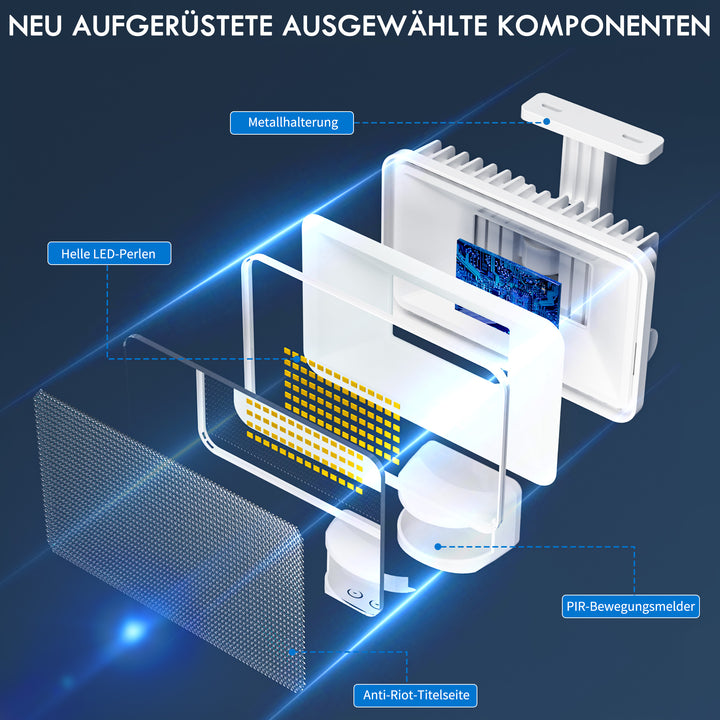 NEU AUFGERÜSTETE AUSGEWÄHLTE KOMPONENTEN

Metallhalterung

Helle LED-Perlen

PIR-Bewegungsmelder

Anti-Riot-Titelseite