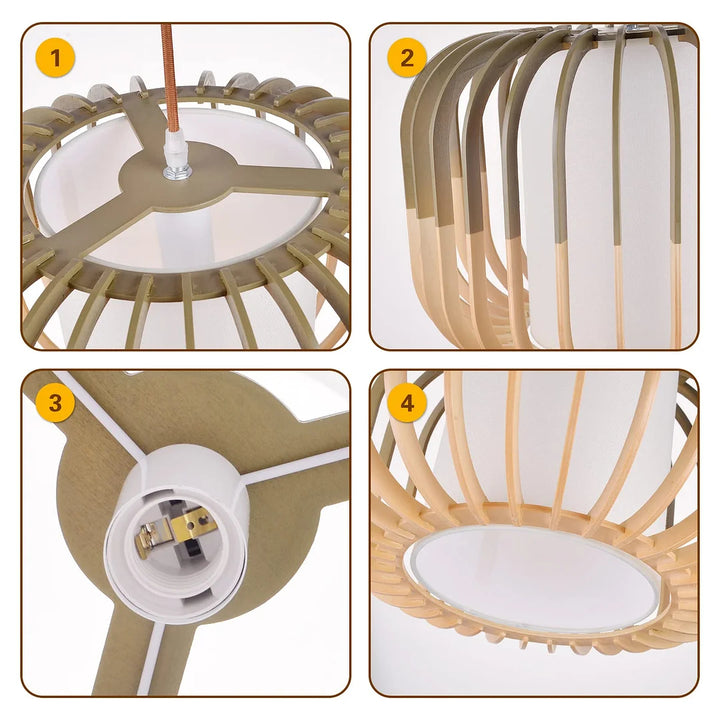 1

2

3

4